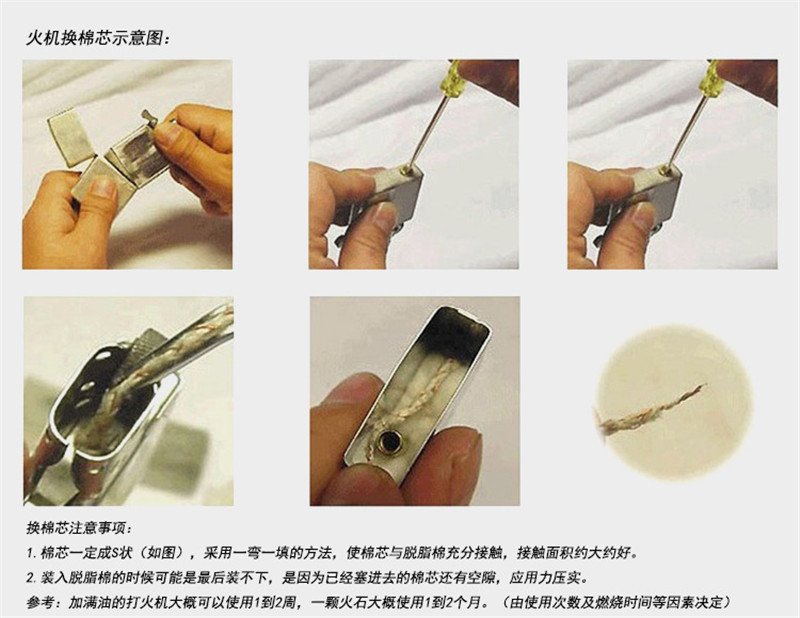 火机换棉芯示意图：

换棉芯注意事项：

1. 棉芯一定成S状（如图），采用一弯一填的方法，使棉芯与脱脂棉充分接触，接触面积约大约好。

2. 装入脱脂棉的时候可能是最后装不下，是因为已经塞进去的棉芯还有空隙，应用力压实。

参考：加满油的打火机大概可以使用1到2周，一颗火石大概使用1到2个月。（由使用次数及燃烧时间等因素决定）